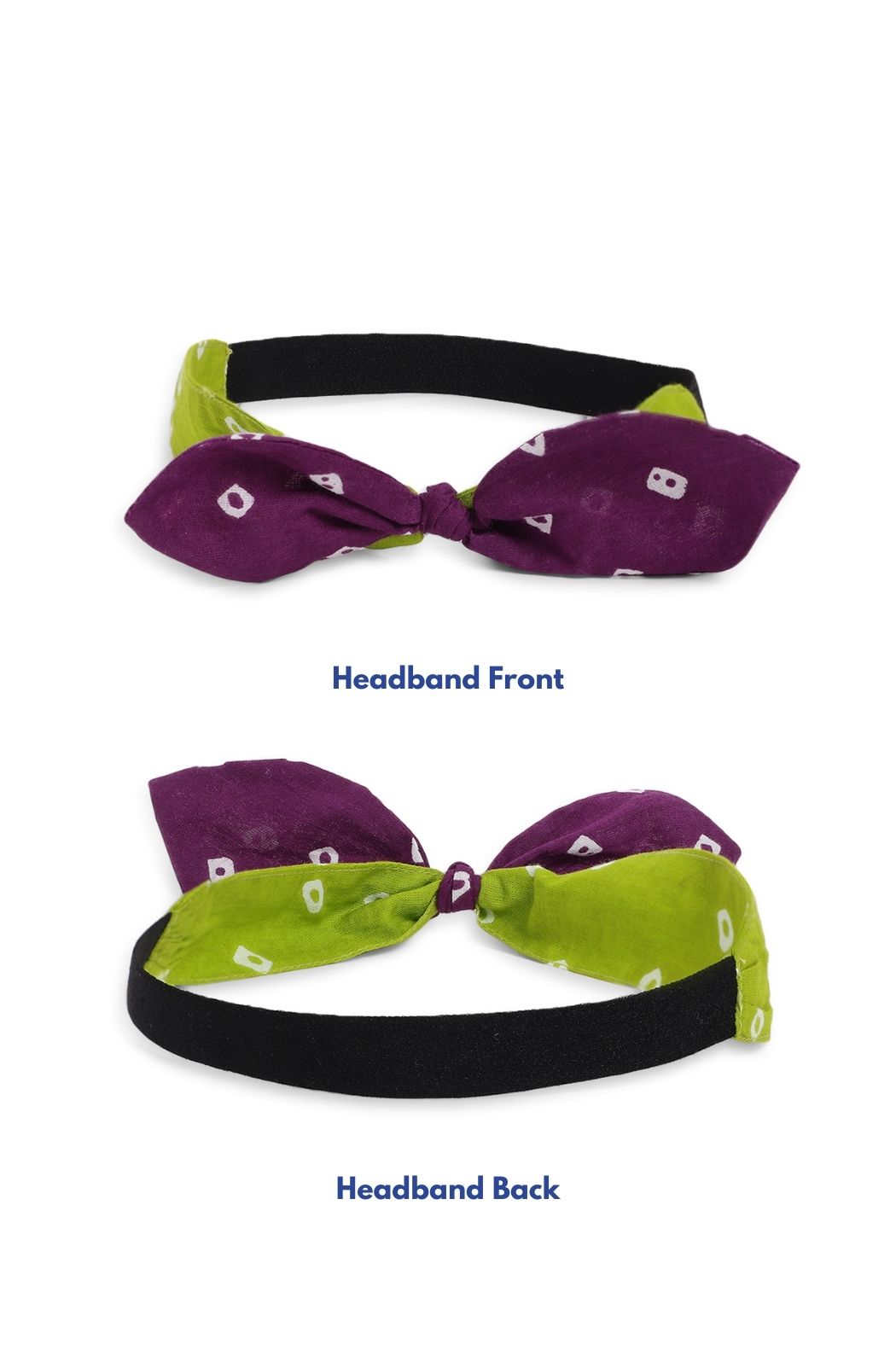 Headband Front

Headband Back