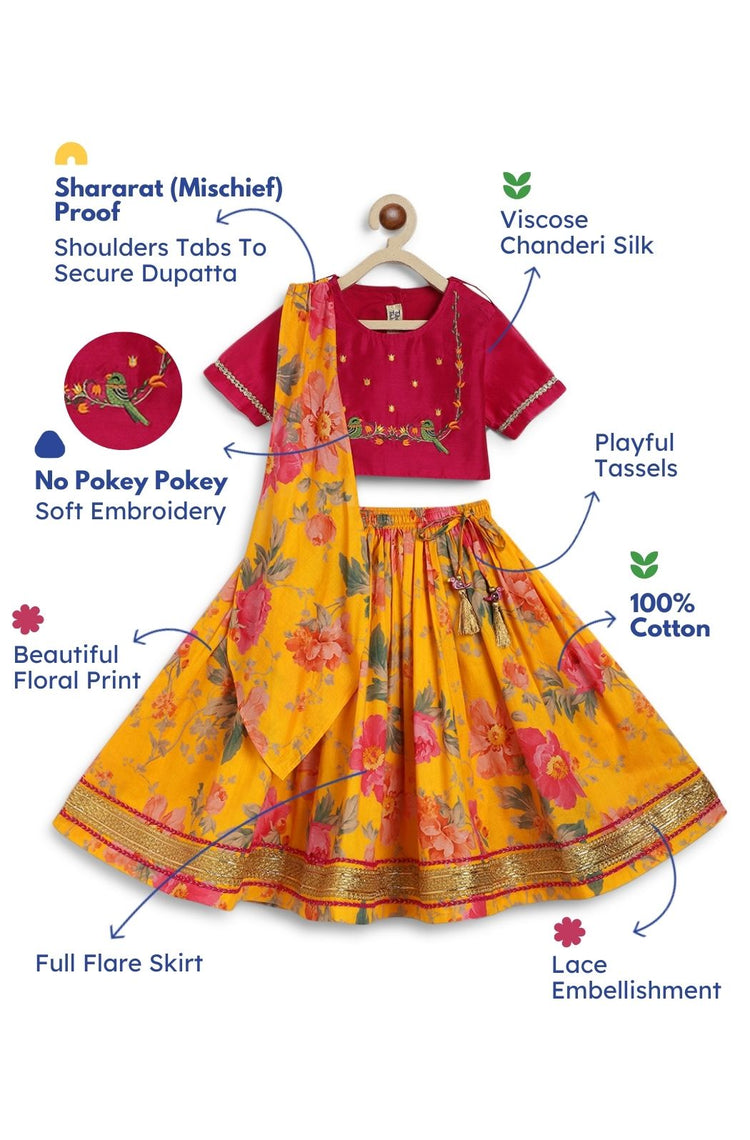 Shararat (Mischief) Proof
Shoulders Tabs To Secure Dupatta

Viscose Chanderi Silk

No Pokey Pokey
Soft Embroidery

Playful Tassels

100% Cotton

Beautiful Floral Print

Full Flare Skirt

Lace Embellishment