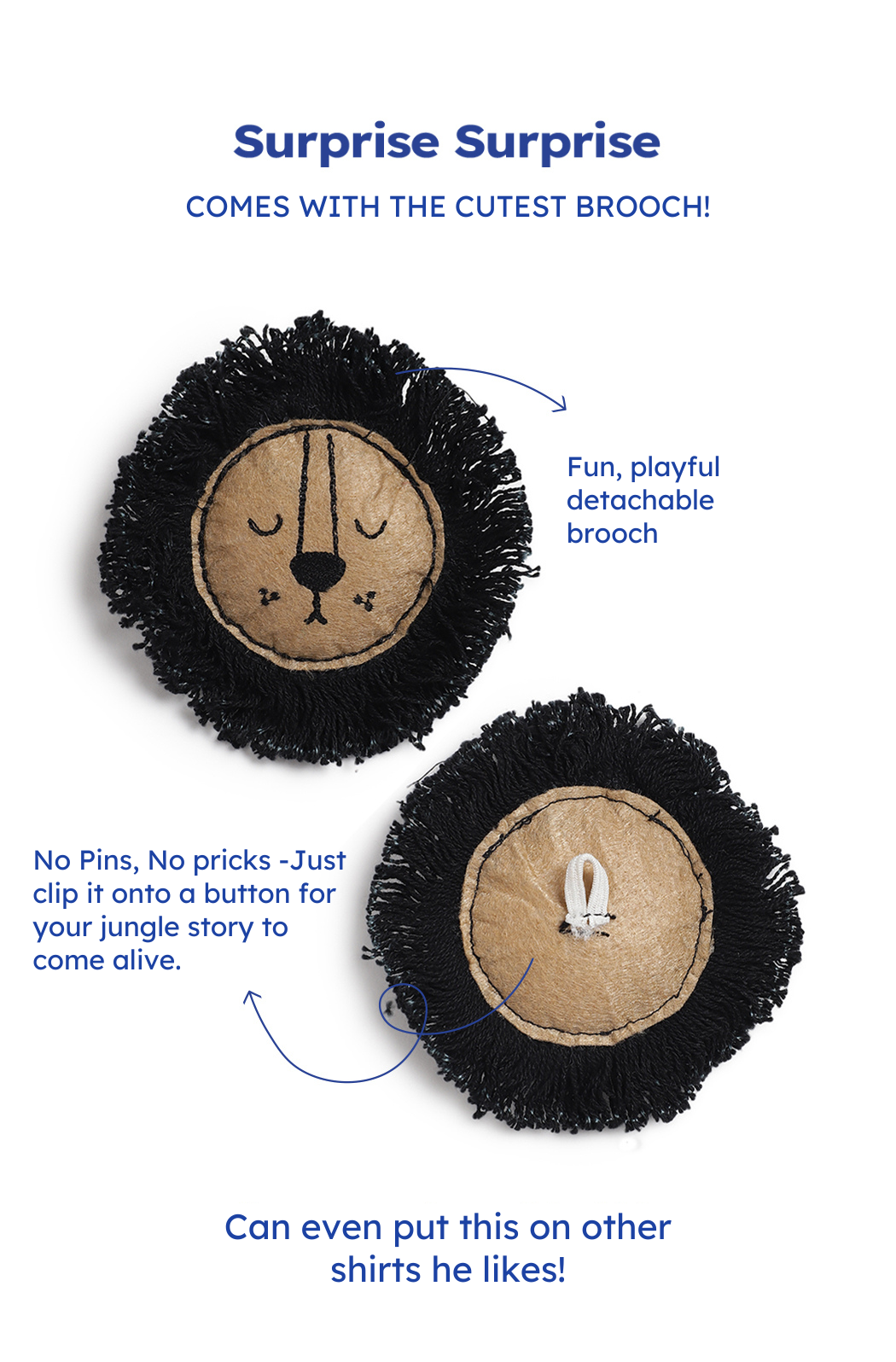 Surprise Surprise

COMES WITH THE CUTEST BROOCH!

Fun, playful detachable brooch

No Pins, No pricks -Just clip it onto a button for your jungle story to come alive.

Can even put this on other shirts he likes!