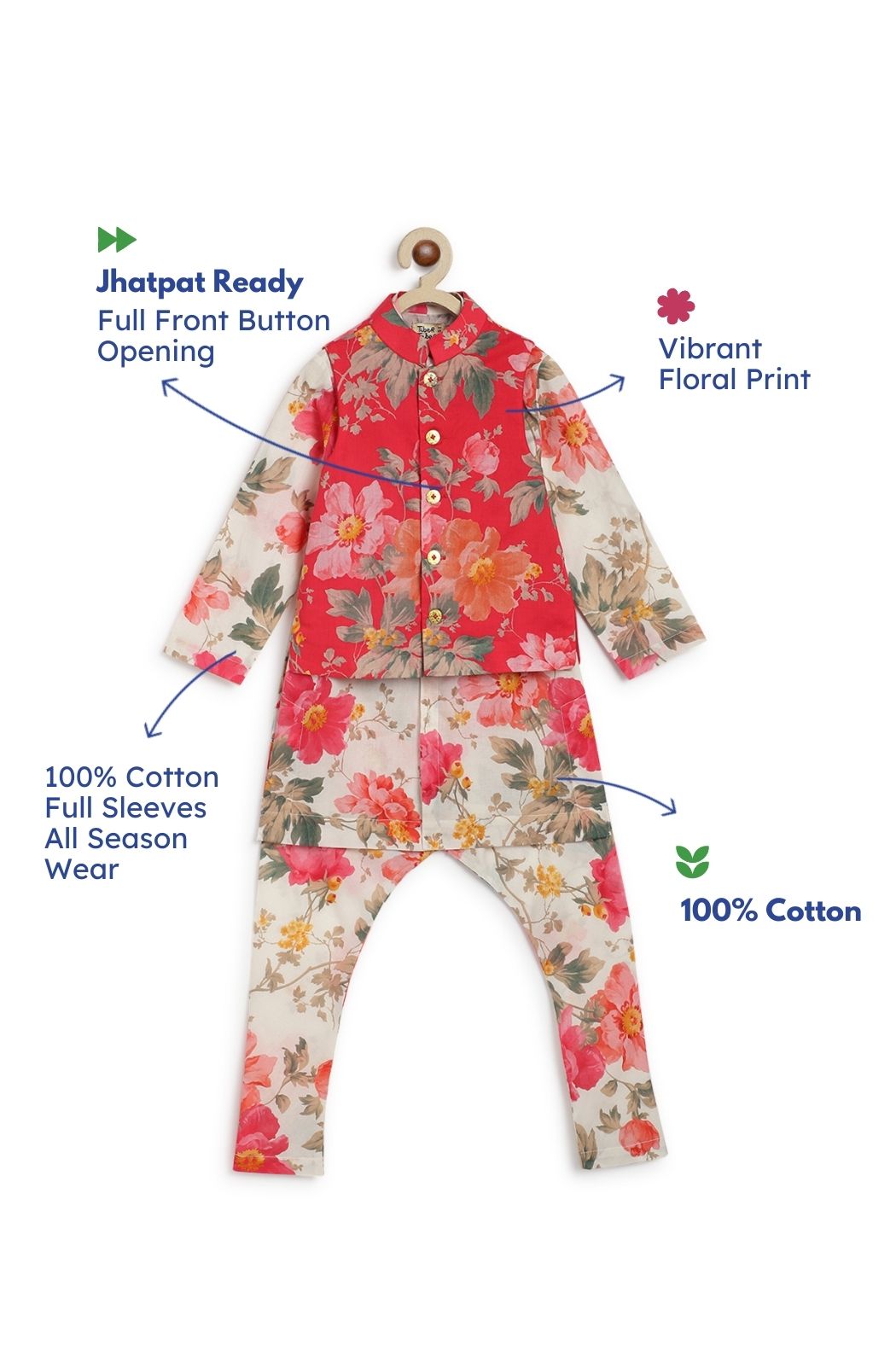 Jhatpat Ready
Full Front Button Opening

Vibrant Floral Print

100% Cotton Full Sleeves All Season Wear

100% Cotton