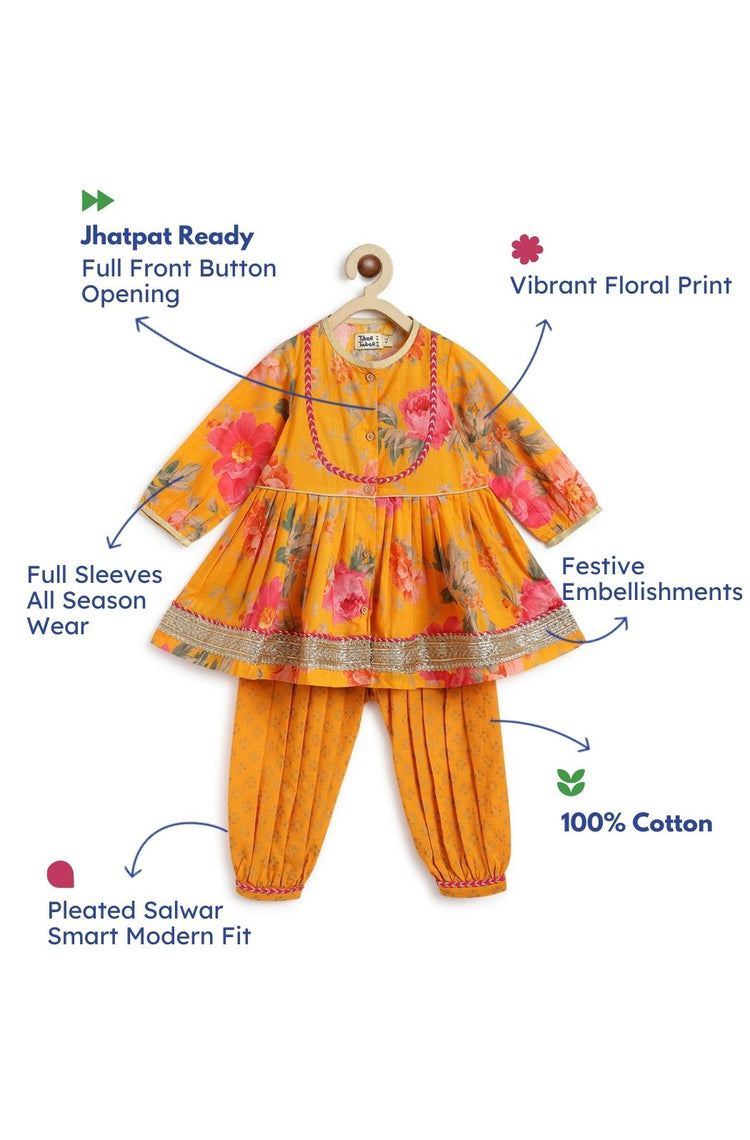 Jhatpat Ready
Full Front Button Opening

Vibrant Floral Print

Full Sleeves All Season Wear

Festive Embellishments

100% Cotton

Pleated Salwar Smart Modern Fit