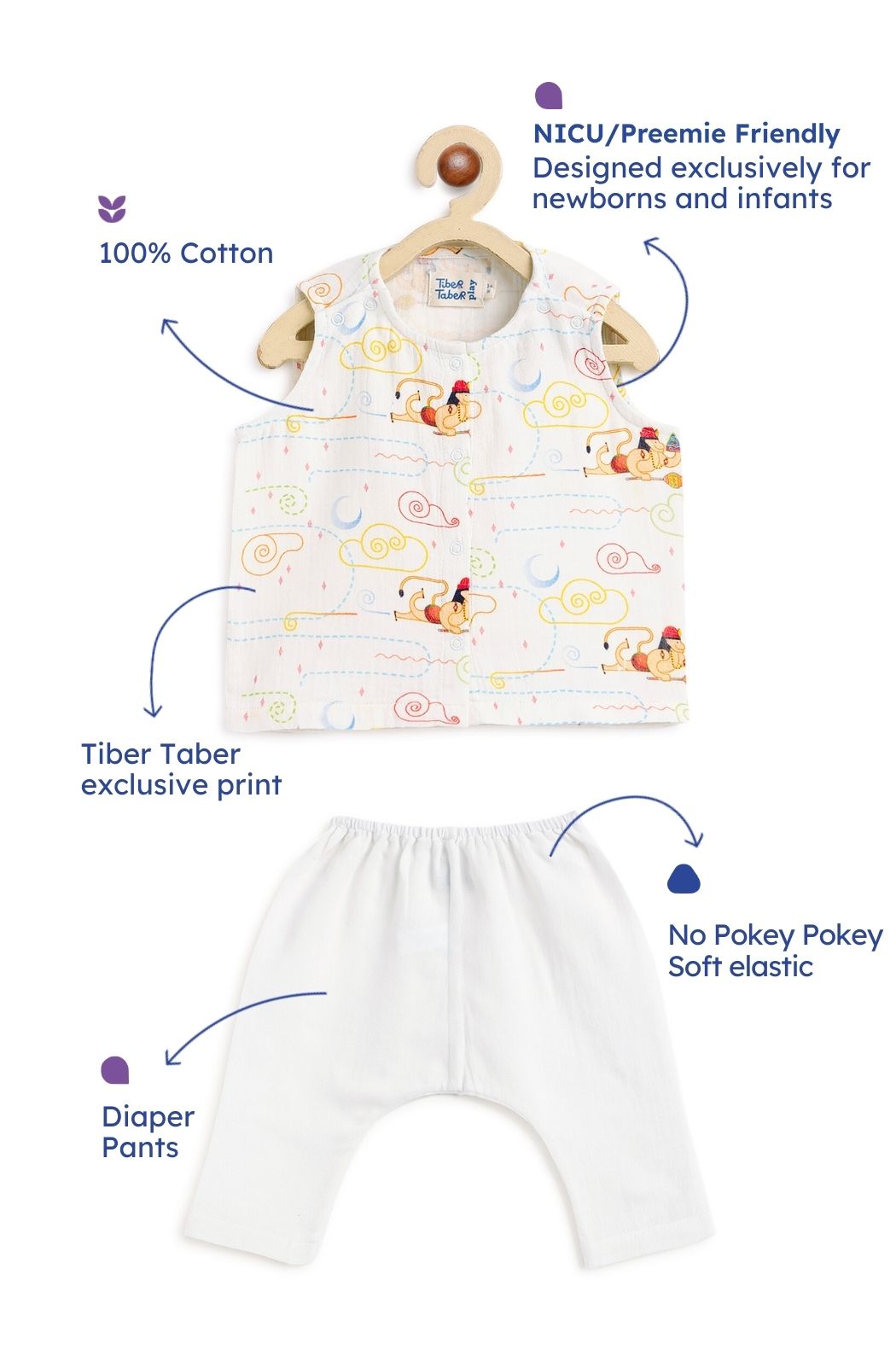 NICU/Preemie Friendly
Designed exclusively for newborns and infants

100% Cotton

Tiber Taber play

Tiber Taber
exclusive print

No Pokey Pokey
Soft elastic

Diaper
Pants