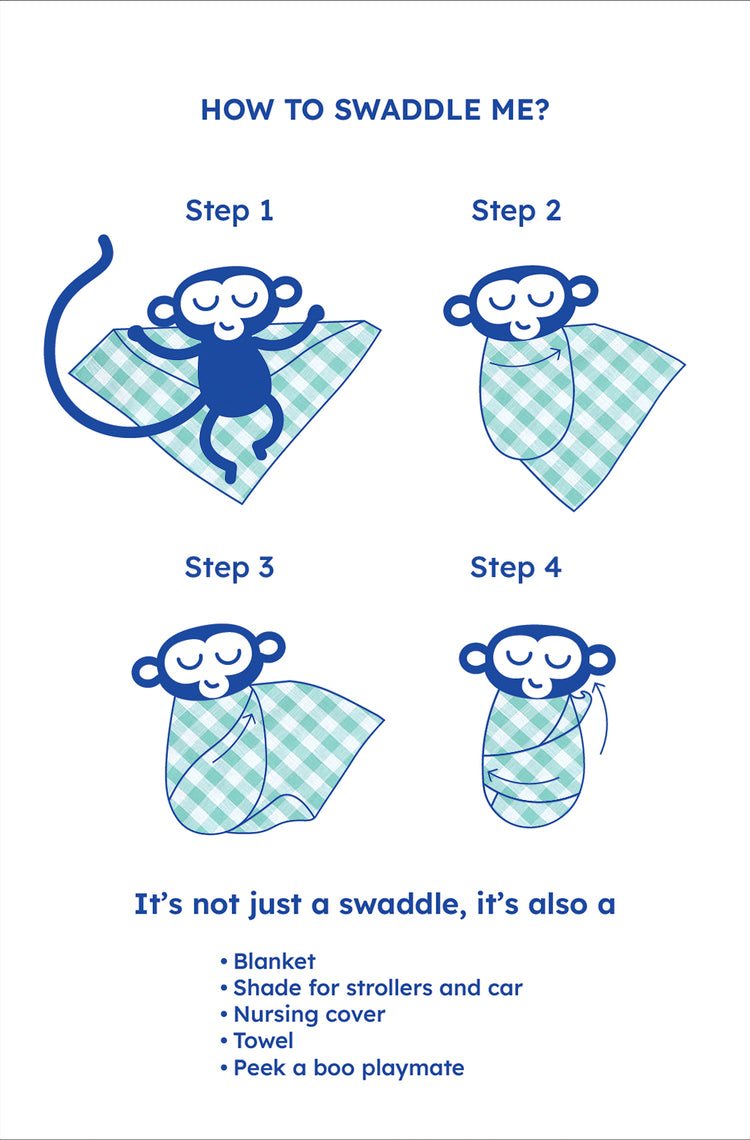 HOW TO SWADDLE ME?

Step 1

Step 2

Step 3

Step 4

It's not just a swaddle, it's also a

• Blanket
• Shade for strollers and car
• Nursing cover
• Towel
• Peek a boo playmate