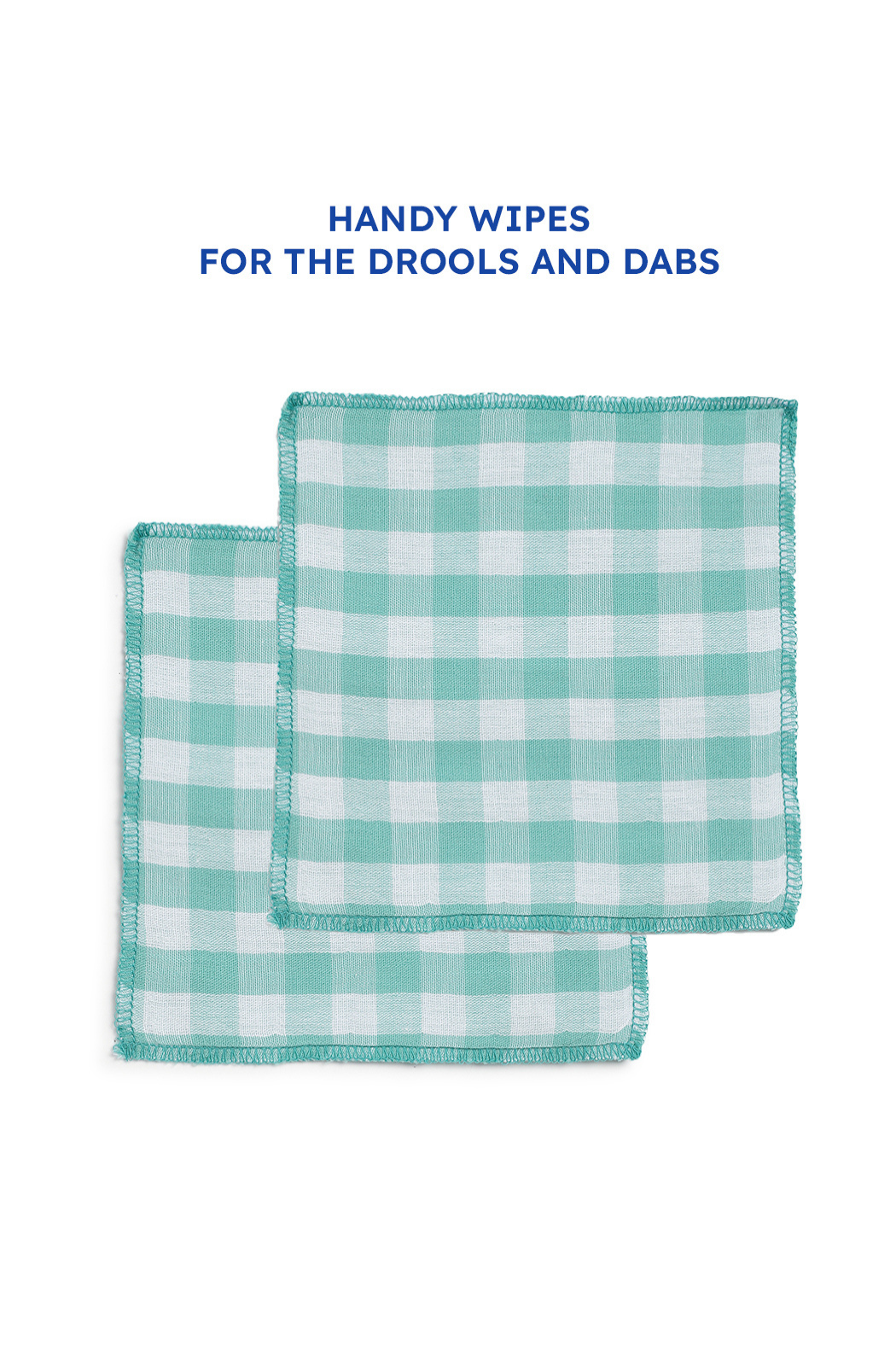 HANDY WIPES
FOR THE DROOLS AND DABS