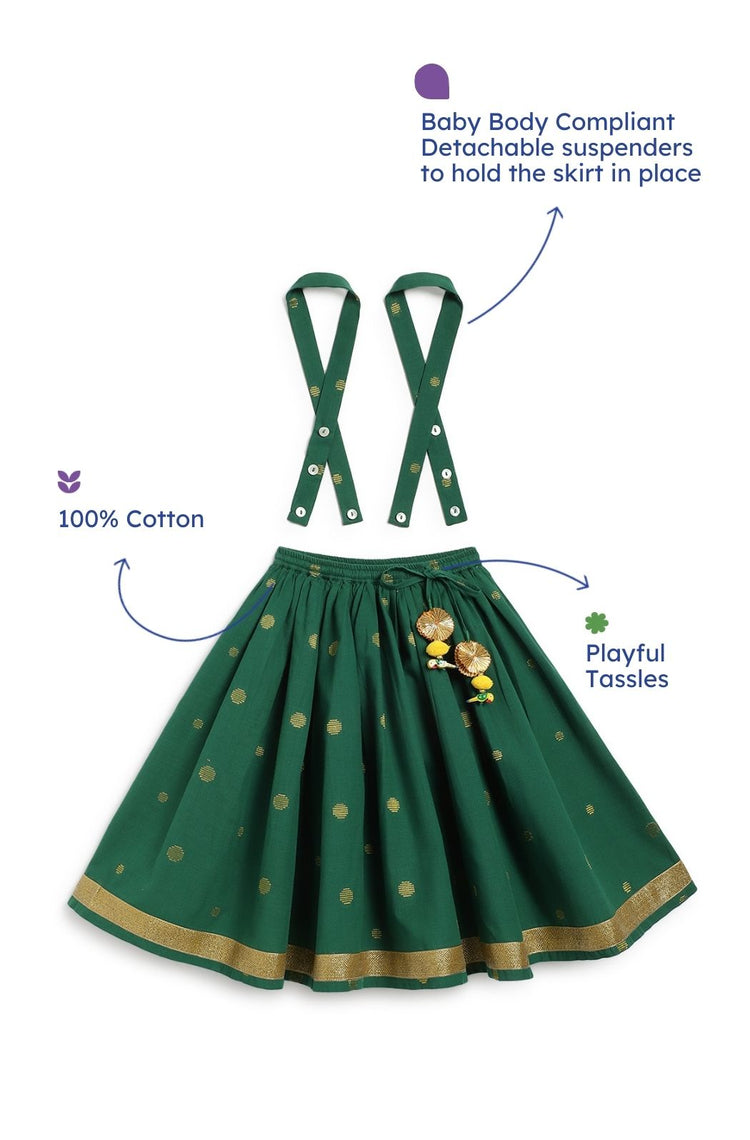 Baby Body Compliant
Detachable suspenders
to hold the skirt in place

100% Cotton

Playful
Tassles