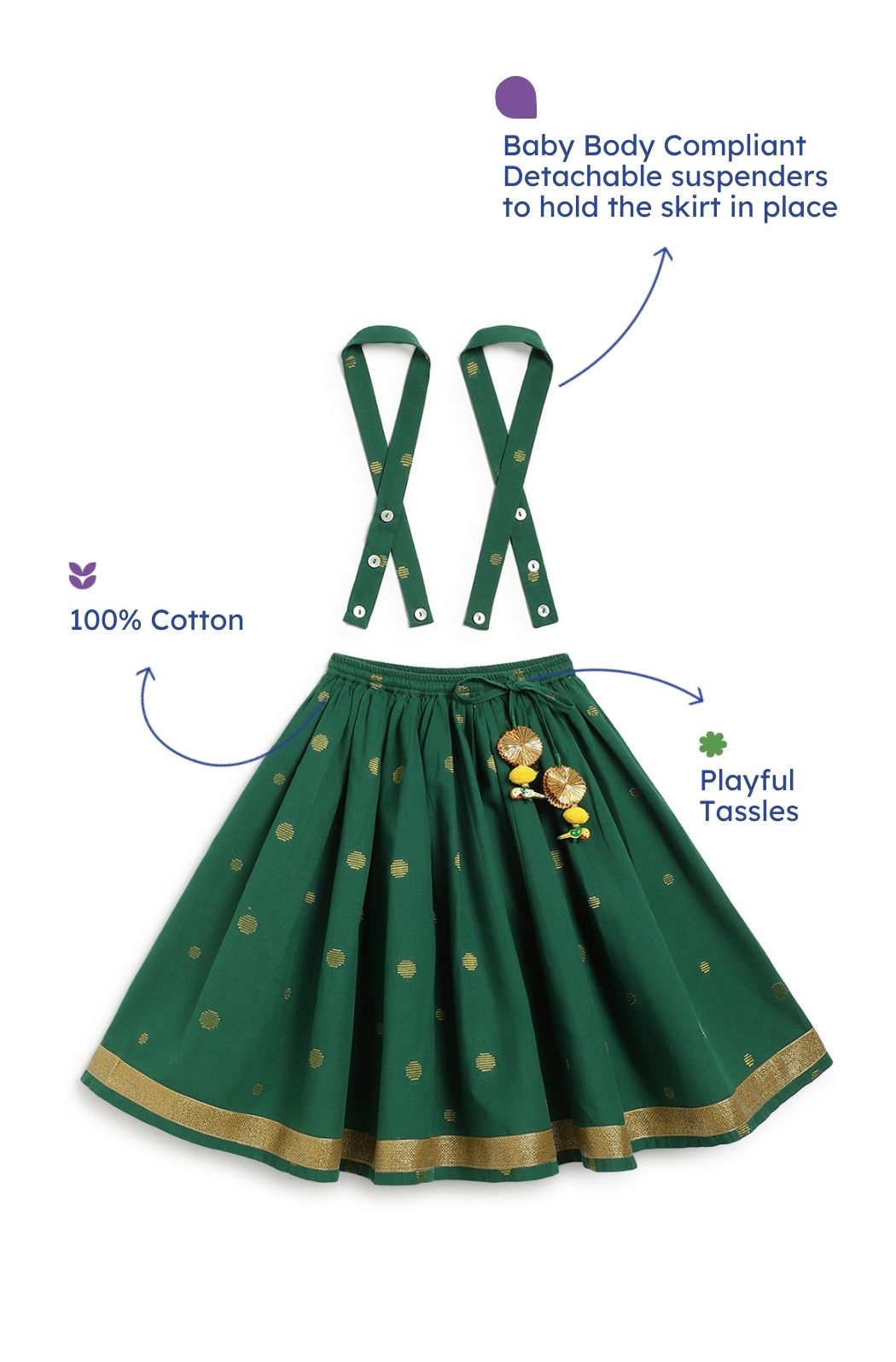 Baby Body Compliant
Detachable suspenders to hold the skirt in place

100% Cotton

Playful Tassles