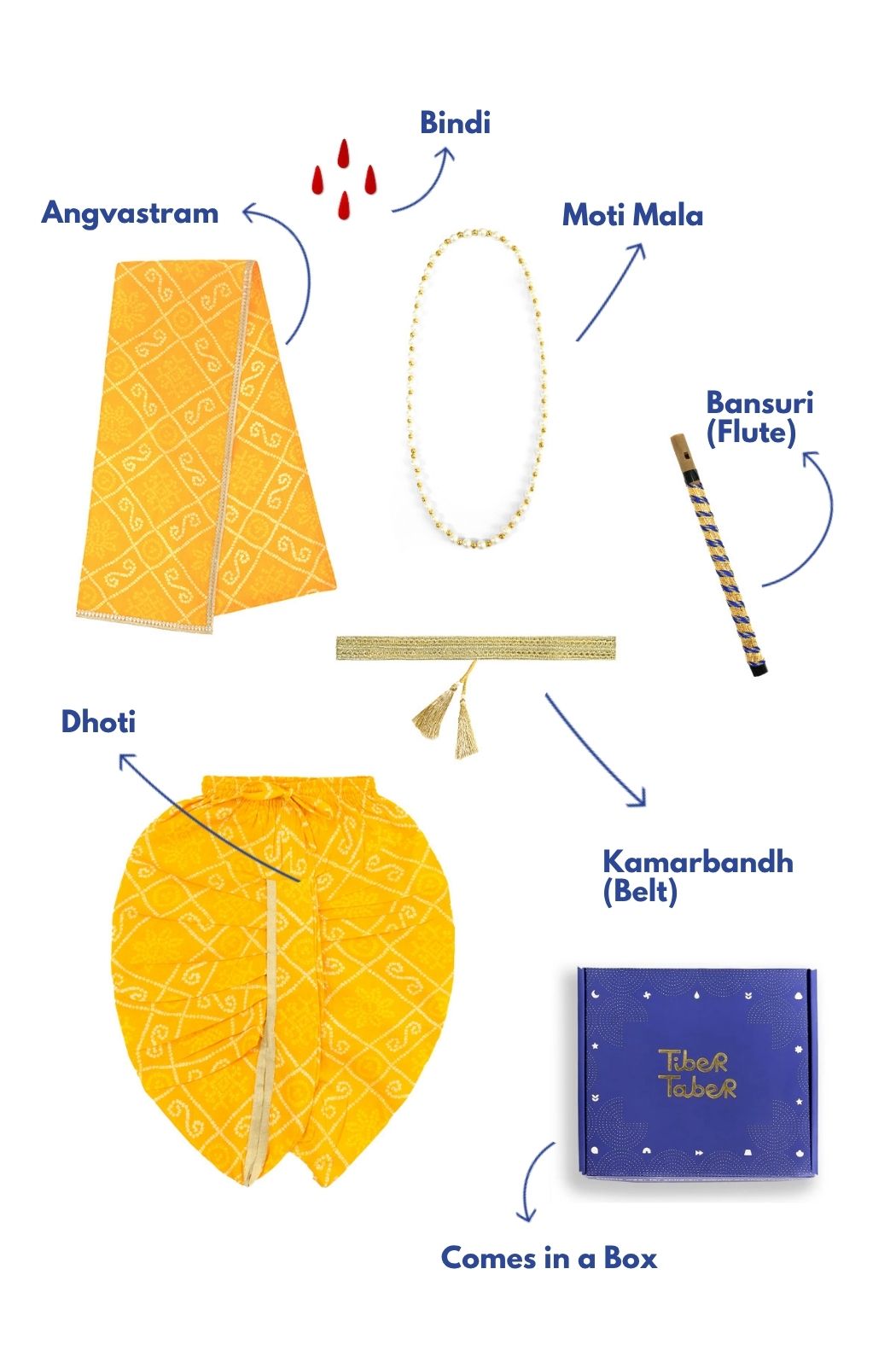 Bindi

Angvastram

Moti Mala

Bansuri (Flute)

Dhoti

Kamarbandh (Belt)

TibeR TabeR

Comes in a Box